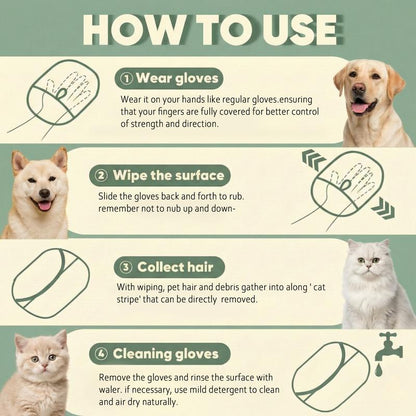 HOW TO USE

① Wear gloves

Wear it on your hands like regular gloves.ensuring that your fingers are fully covered for better control of strength and direction.

② Wipe the surface

Slide the gloves back and forth to rub. remember not to nub up and down-

③ Collect hair

With wiping, pet hair and debris gather into along ' cat stripe' that can be directly removed.

④ Cleaning gloves

Remove the gloves and rinse the surface with waler. if necessary, use mild detergent to clean and air dry naturally.