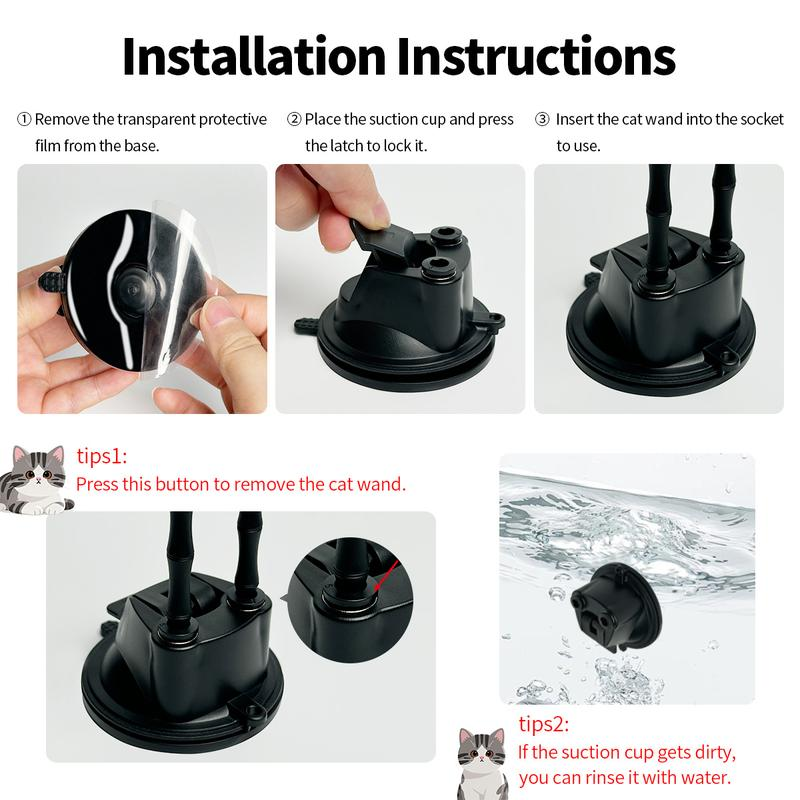 Installation Instructions

① Remove the transparent protective film from the base.

② Place the suction cup and press the latch to lock it.

③ Insert the cat wand into the socket to use.

tips1:
Press this button to remove the cat wand.

tips2:
If the suction cup gets dirty, you can rinse it with water.