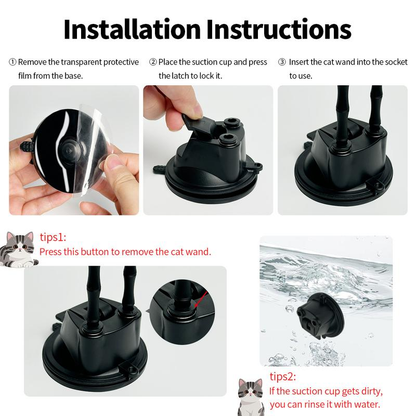 Installation Instructions

① Remove the transparent protective film from the base.

② Place the suction cup and press the latch to lock it.

③ Insert the cat wand into the socket to use.

tips1:
Press this button to remove the cat wand.

tips2:
If the suction cup gets dirty, you can rinse it with water.